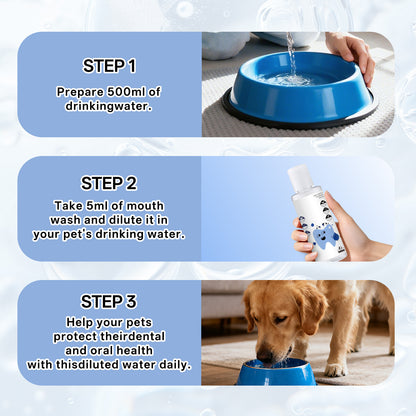 STEP 1

Prepare 500ml of drinkingwater.

STEP 2

Take 5ml of mouth wash and dilute it in your pet's drinking water.

STEP 3

Help your pets protect theirdental and oral health with thisdiluted water daily.